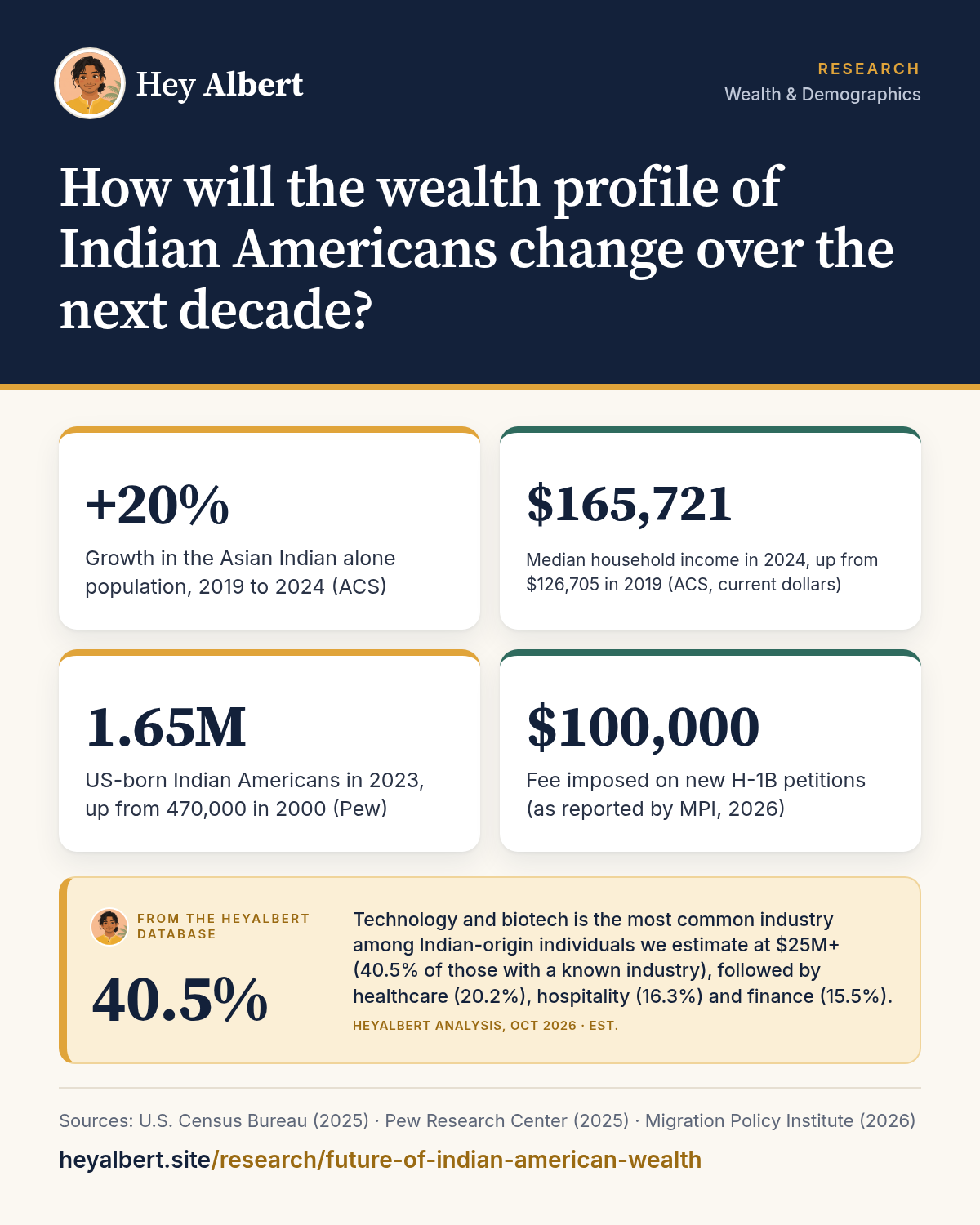 Hey Albert

RESEARCH
Wealth & Demographics

How will the wealth profile of Indian Americans change over the next decade?

+20%
Growth in the Asian Indian alone population, 2019 to 2024 (ACS)

$165,721
Median household income in 2024, up from $126,705 in 2019 (ACS, current dollars)

1.65M
US-born Indian Americans in 2023, up from 470,000 in 2000 (Pew)

$100,000
Fee imposed on new H-1B petitions (as reported by MPI, 2026)

FROM THE HEYALBERT DATABASE

40.5%

Technology and biotech is the most common industry among Indian-origin individuals we estimate at $25M+ (40.5% of those with a known industry), followed by healthcare (20.2%), hospitality (16.3%) and finance (15.5%).

HEYALBERT ANALYSIS, OCT 2026 · EST.

Sources: U.S. Census Bureau (2025) · Pew Research Center (2025) · Migration Policy Institute (2026)

heyalbert.site/research/future-of-indian-american-wealth