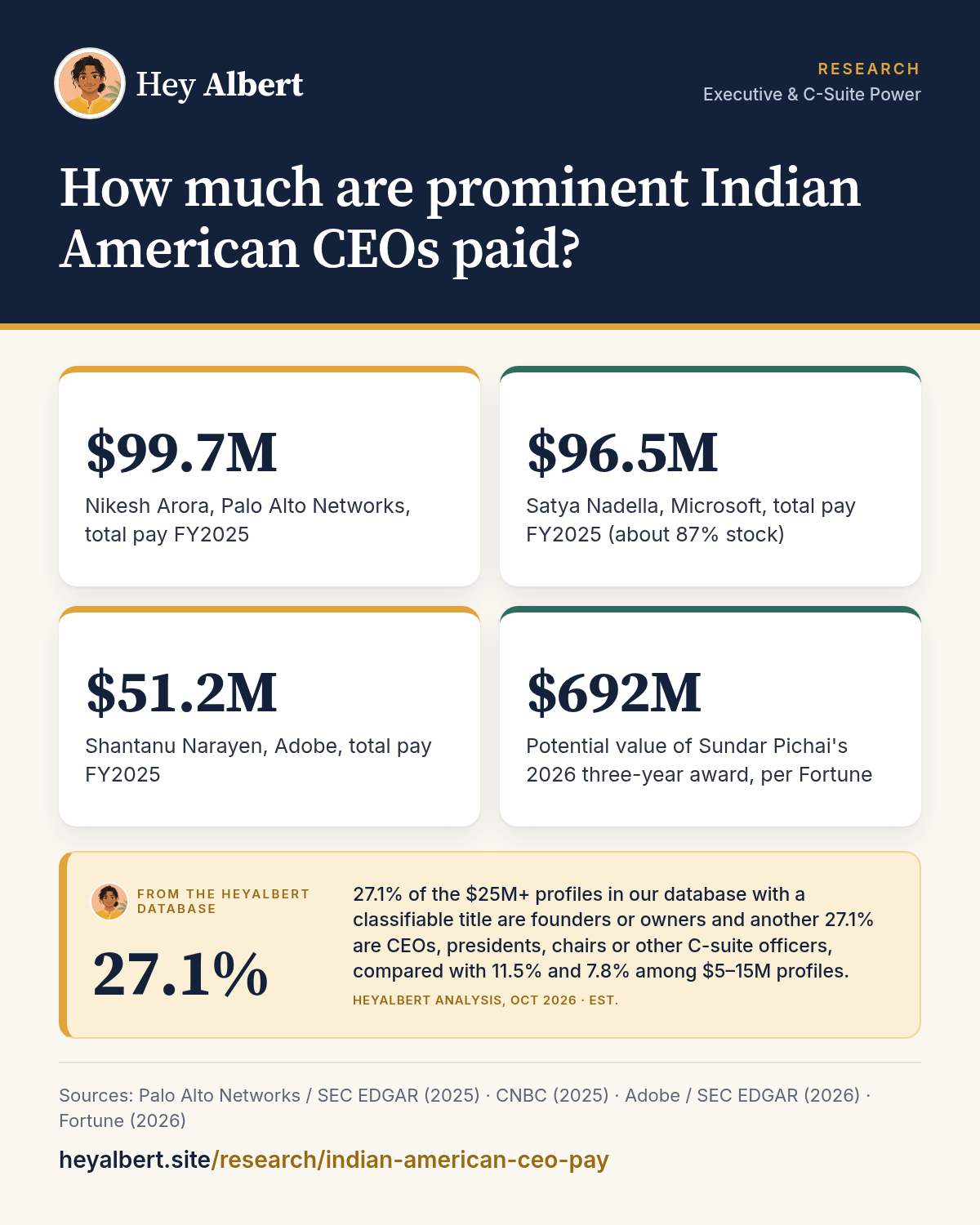 Hey Albert

RESEARCH
Executive & C-Suite Power

How much are prominent Indian American CEOs paid?

$99.7M
Nikesh Arora, Palo Alto Networks, total pay FY2025

$96.5M
Satya Nadella, Microsoft, total pay FY2025 (about 87% stock)

$51.2M
Shantanu Narayen, Adobe, total pay FY2025

$692M
Potential value of Sundar Pichai's 2026 three-year award, per Fortune

FROM THE HEYALBERT DATABASE

27.1%

27.1% of the $25M+ profiles in our database with a classifiable title are founders or owners and another 27.1% are CEOs, presidents, chairs or other C-suite officers, compared with 11.5% and 7.8% among $5–15M profiles.

HEYALBERT ANALYSIS, OCT 2026 · EST.

Sources: Palo Alto Networks / SEC EDGAR (2025) · CNBC (2025) · Adobe / SEC EDGAR (2026) · Fortune (2026)

heyalbert.site/research/indian-american-ceo-pay