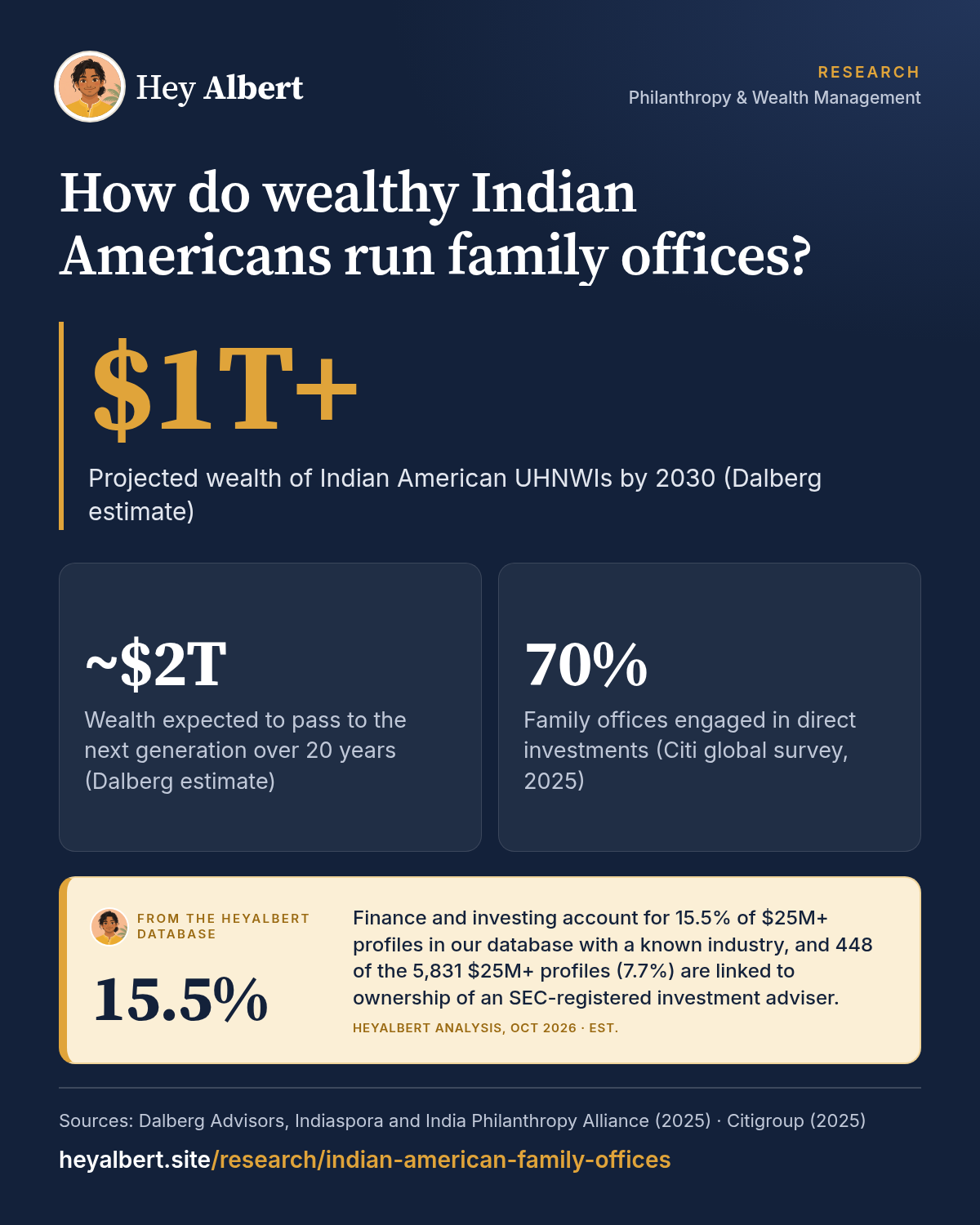 Hey Albert

RESEARCH
Philanthropy & Wealth Management

How do wealthy Indian Americans run family offices?

$1T+

Projected wealth of Indian American UHNWIs by 2030 (Dalberg estimate)

~$2T

Wealth expected to pass to the next generation over 20 years (Dalberg estimate)

70%

Family offices engaged in direct investments (Citi global survey, 2025)

FROM THE HEYALBERT DATABASE

15.5%

Finance and investing account for 15.5% of $25M+ profiles in our database with a known industry, and 448 of the 5,831 $25M+ profiles (7.7%) are linked to ownership of an SEC-registered investment adviser.

HEYALBERT ANALYSIS, OCT 2026 · EST.

Sources: Dalberg Advisors, Indiaspora and India Philanthropy Alliance (2025) · Citigroup (2025)

heyalbert.site/research/indian-american-family-offices