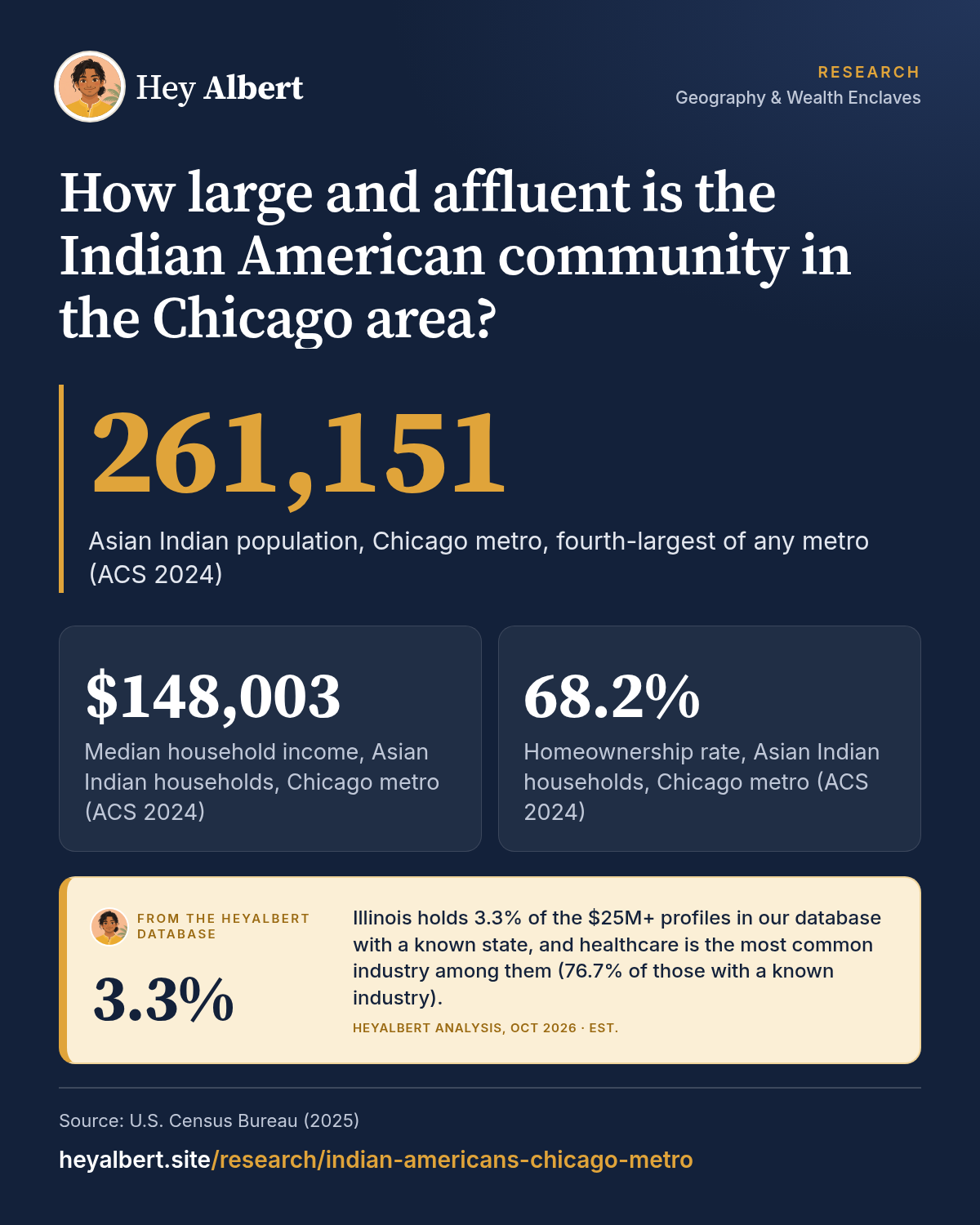 Hey Albert

RESEARCH
Geography & Wealth Enclaves

How large and affluent is the Indian American community in the Chicago area?

261,151

Asian Indian population, Chicago metro, fourth-largest of any metro (ACS 2024)

$148,003

Median household income, Asian Indian households, Chicago metro (ACS 2024)

68.2%

Homeownership rate, Asian Indian households, Chicago metro (ACS 2024)

FROM THE HEYALBERT DATABASE

3.3%

Illinois holds 3.3% of the $25M+ profiles in our database with a known state, and healthcare is the most common industry among them (76.7% of those with a known industry).

HEYALBERT ANALYSIS, OCT 2026 · EST.

Source: U.S. Census Bureau (2025)

heyalbert.site/research/indian-americans-chicago-metro