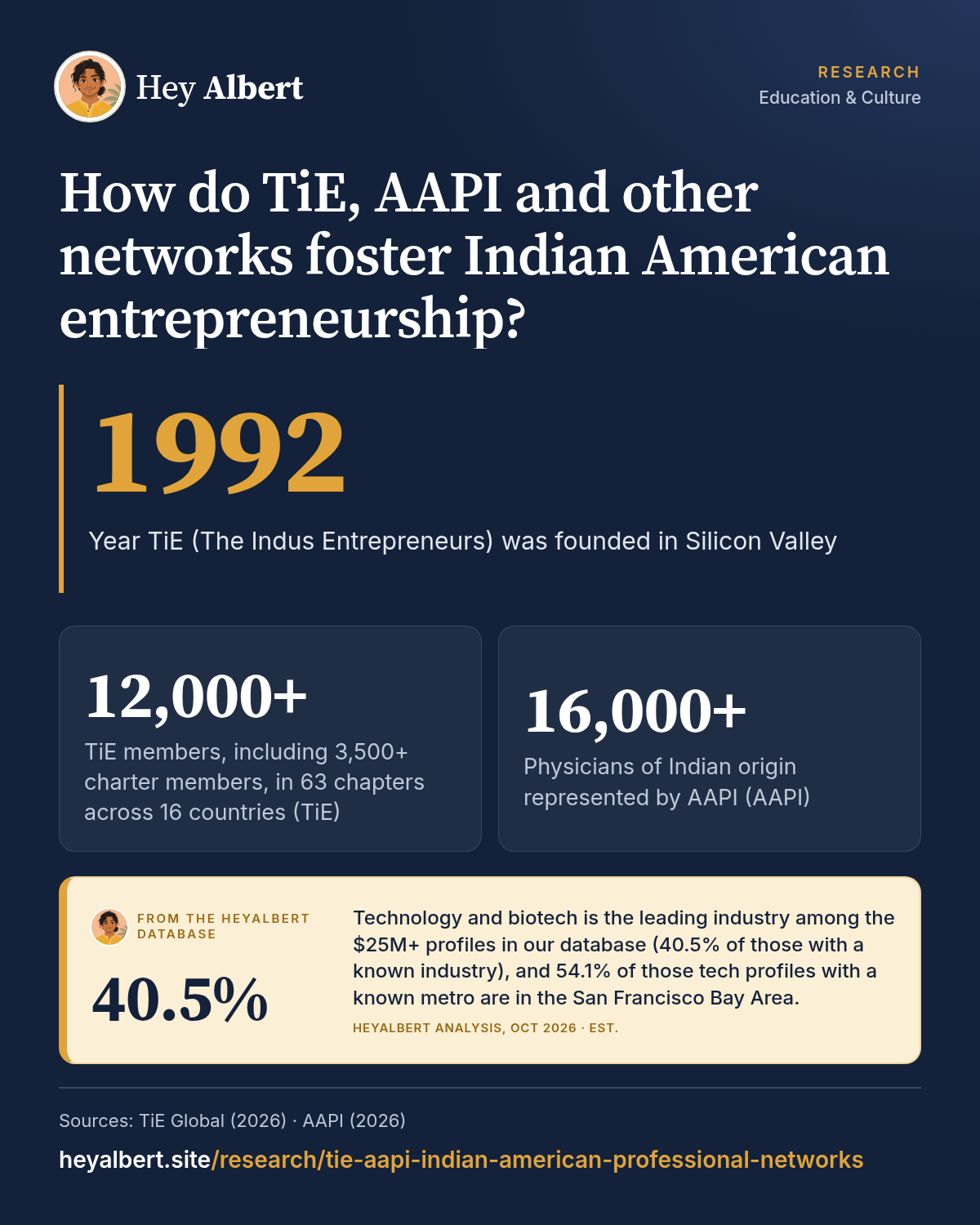 Hey Albert

RESEARCH
Education & Culture

How do TiE, AAPI and other networks foster Indian American entrepreneurship?

1992

Year TiE (The Indus Entrepreneurs) was founded in Silicon Valley

12,000+

TiE members, including 3,500+ charter members, in 63 chapters across 16 countries (TiE)

16,000+

Physicians of Indian origin represented by AAPI (AAPI)

FROM THE HEYALBERT DATABASE

40.5%

Technology and biotech is the leading industry among the $25M+ profiles in our database (40.5% of those with a known industry), and 54.1% of those tech profiles with a known metro are in the San Francisco Bay Area.

HEYALBERT ANALYSIS, OCT 2026 · EST.

Sources: TiE Global (2026) · AAPI (2026)

heyalbert.site/research/tie-aapi-indian-american-professional-networks